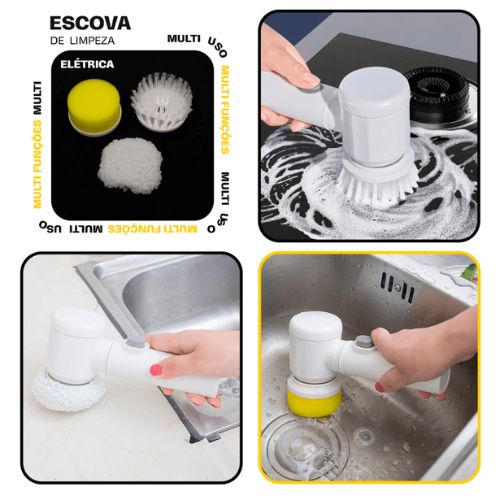 ESCOVA
DE LIMPEZA
ELÉTRICA

MULTI USO
MULTI FUNÇÕES
MULTI USO
MULTI FUNÇÕES
MULTI USO
MULTI FUNÇÕES
MULTI