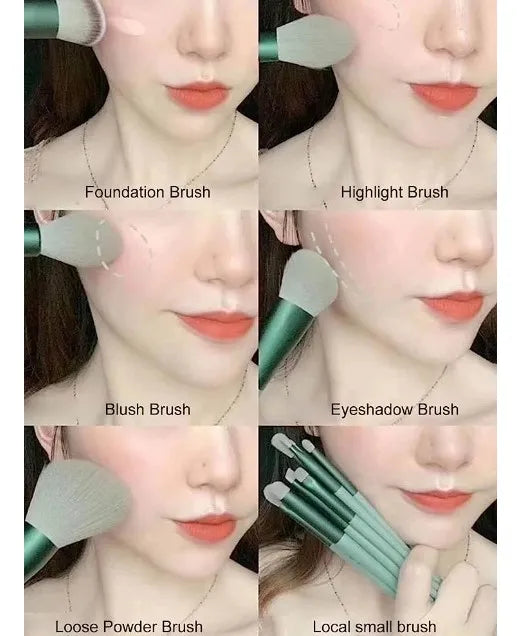 Foundation Brush

Highlight Brush

Blush Brush

Eyeshadow Brush

Loose Powder Brush

Local small brush