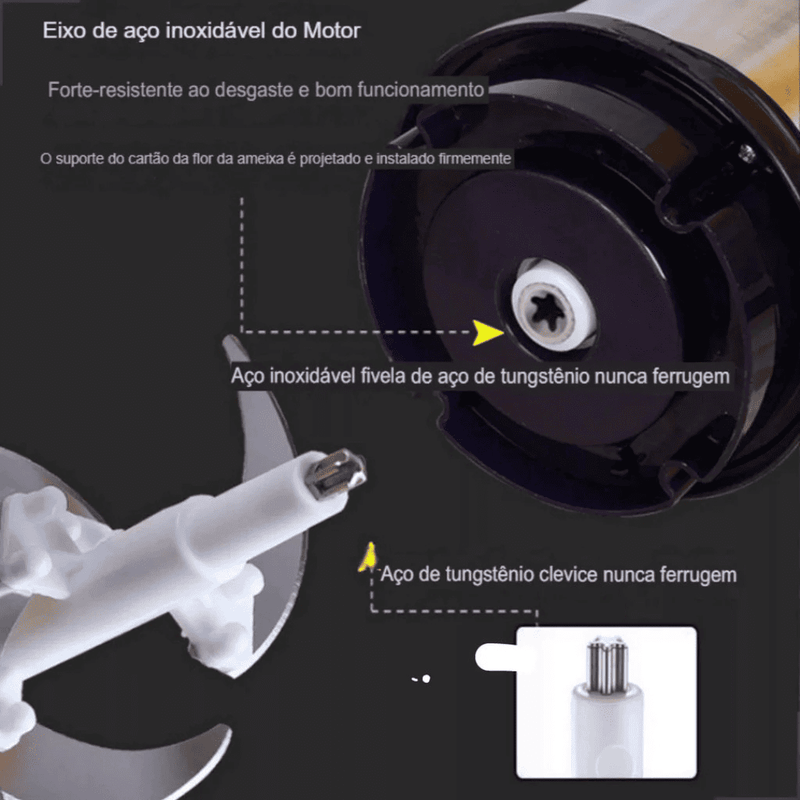 Eixo de aço inoxidável do Motor

Forte-resistente ao desgaste e bom funcionamento

O suporte do cartão da flor da ameixa é projetado e instalado firmemente

Aço inoxidável fivela de aço de tungstênio nunca ferrugem

Aço de tungstênio clevice nunca ferrugem